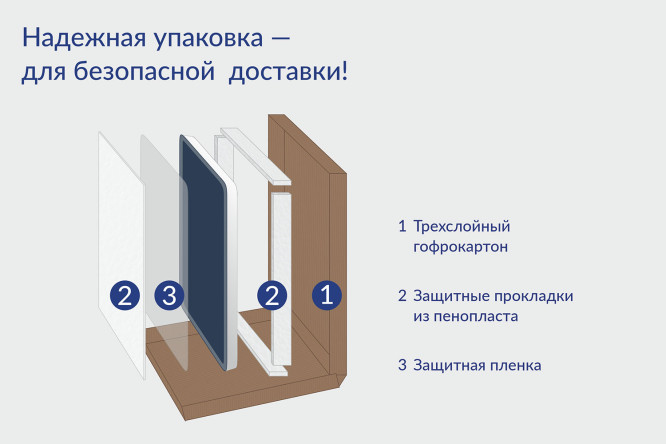 Надежная упаковка —
для безопасной доставки!

2 3 2 1

1 Трехслойный гофрокартон

2 Защитные прокладки из пенопласта

3 Защитная пленка