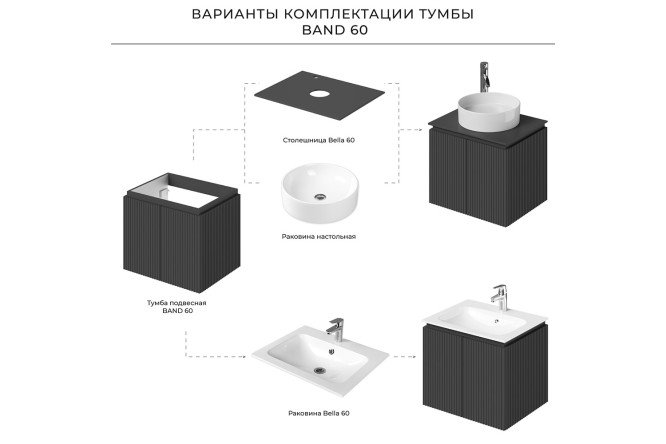 ВАРИАНТЫ КОМПЛЕКТАЦИИ ТУМБЫ
BAND 60

Столешница Bella 60

Раковина настольная

Тумба подвесная
BAND 60

Раковина Bella 60