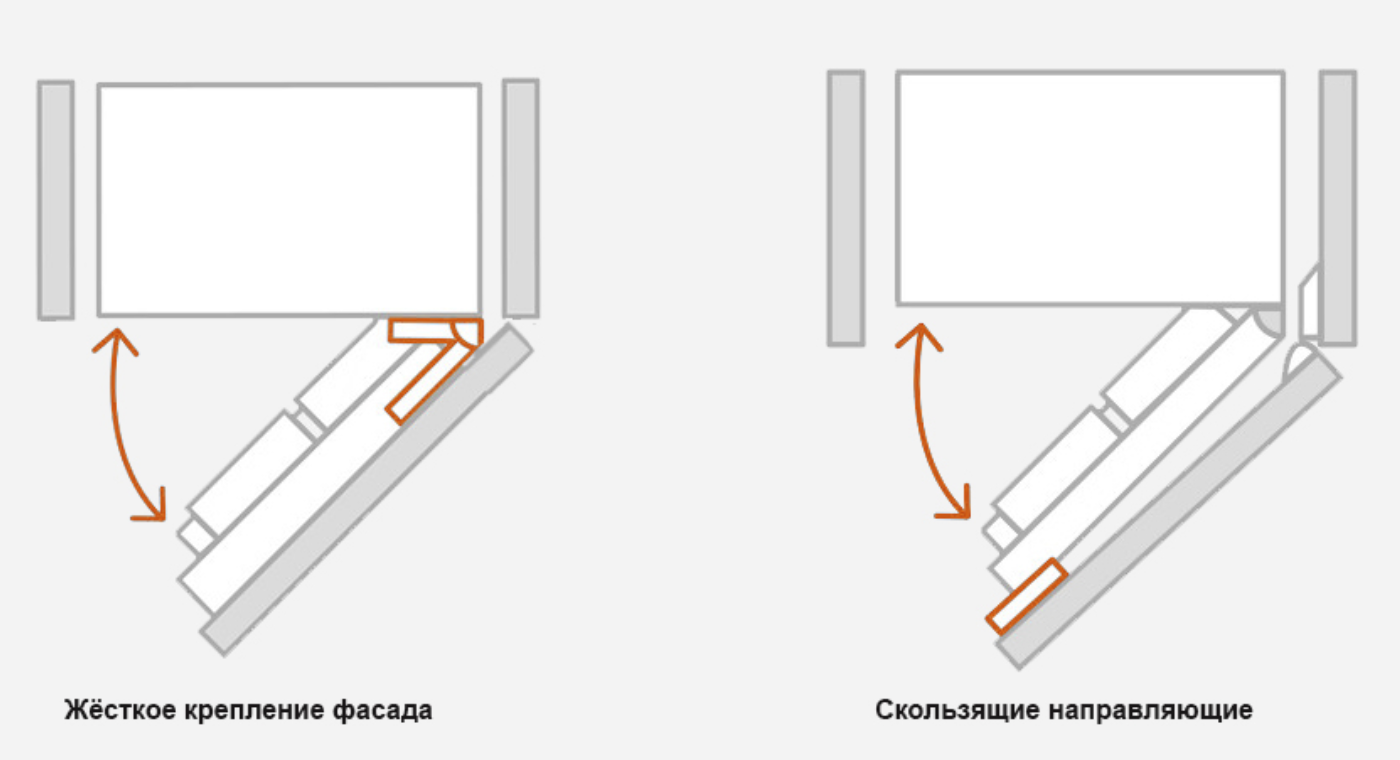 Жёсткое крепление фасада

Скользящие направляющие