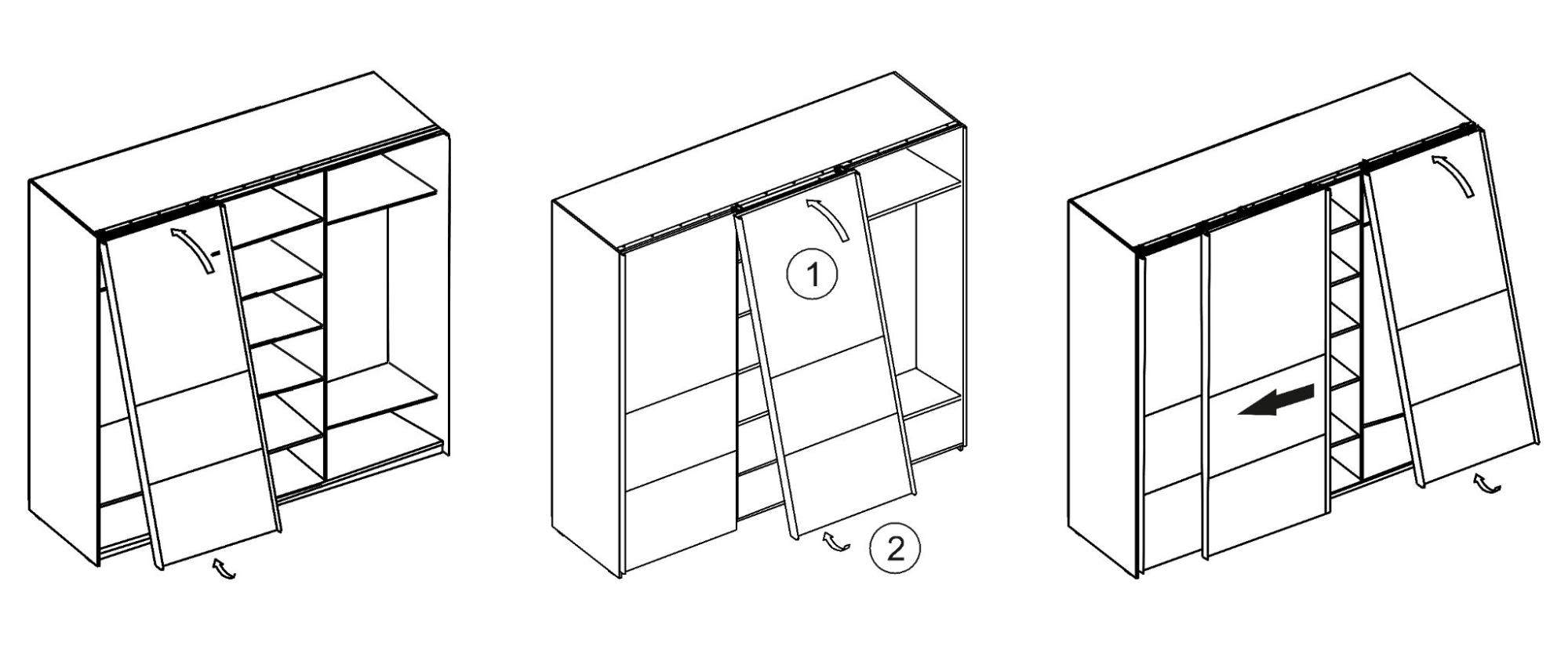 1

2