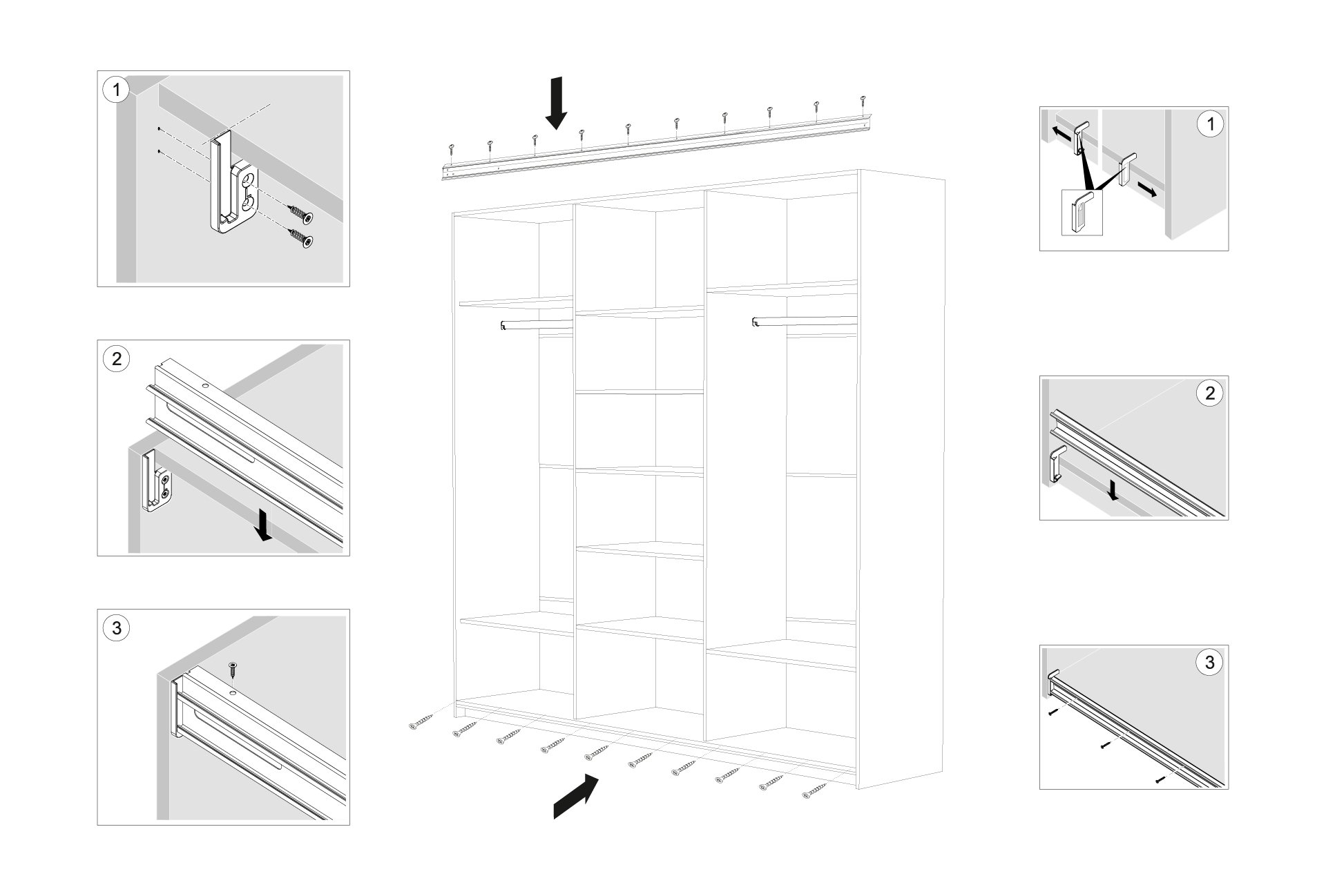 1

2

3

1

2

3